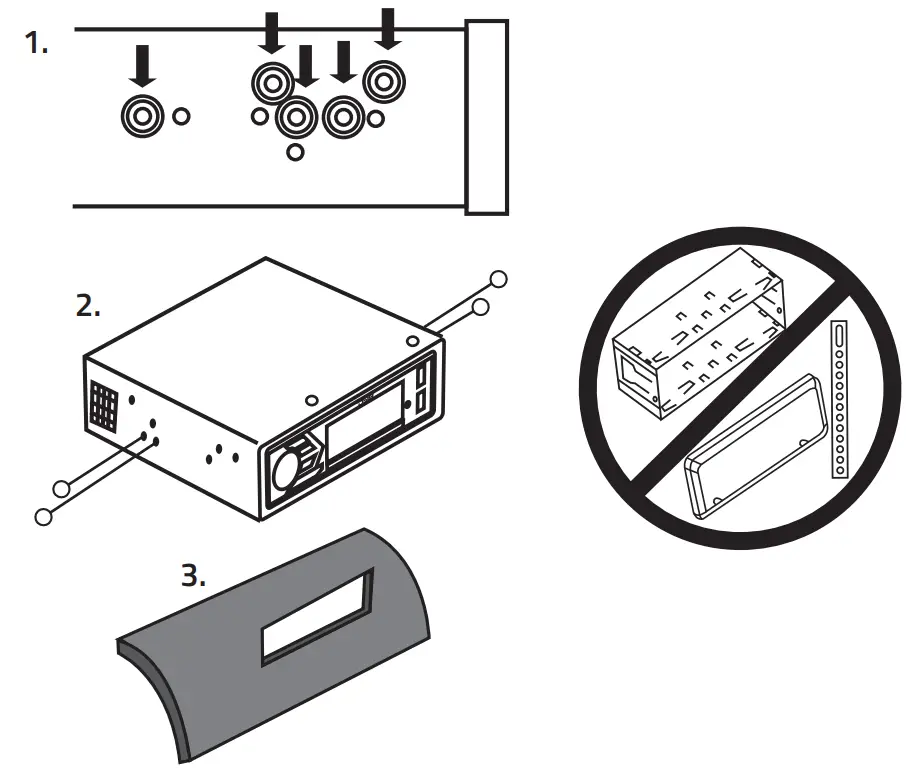 1.

2.

3.