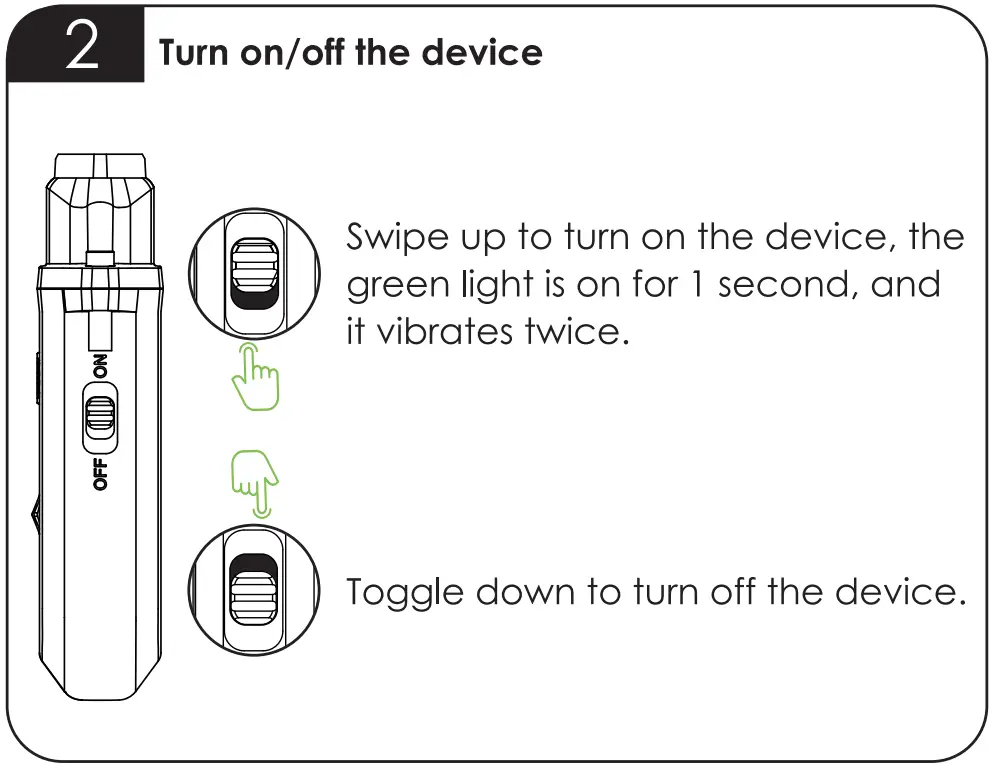 2 Turn on/off the device

ON

OFF

Swipe up to turn on the device, the green light is on for 1 second, and it vibrates twice.

Toggle down to turn off the device.