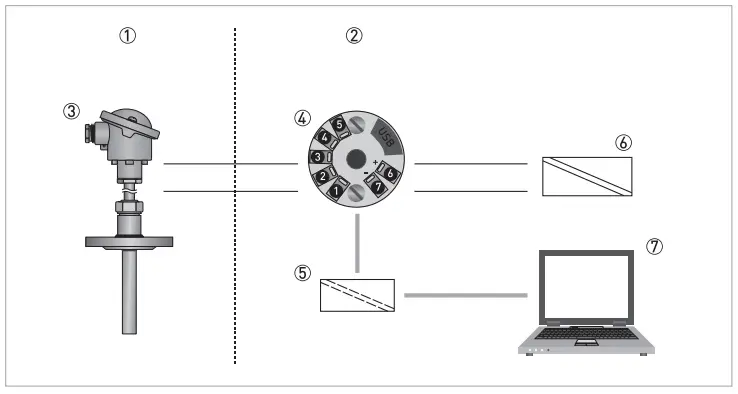 ①
②
③
④
5
4
3
2
1
USB
+
-
6
7
⑥
⑤
⑦