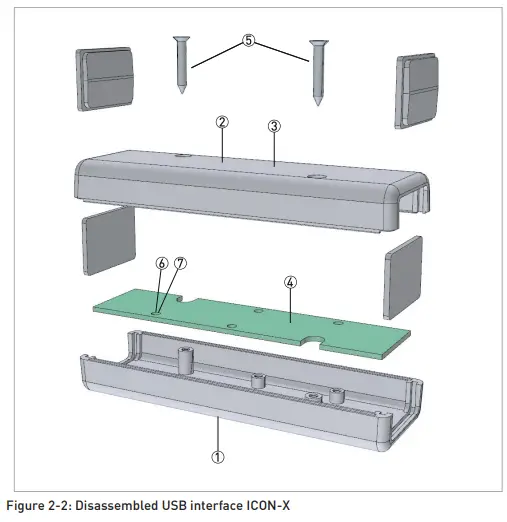 ⑤
②
③
⑥
⑦
④
①
Figure 2-2: Disassembled USB interface ICON-X