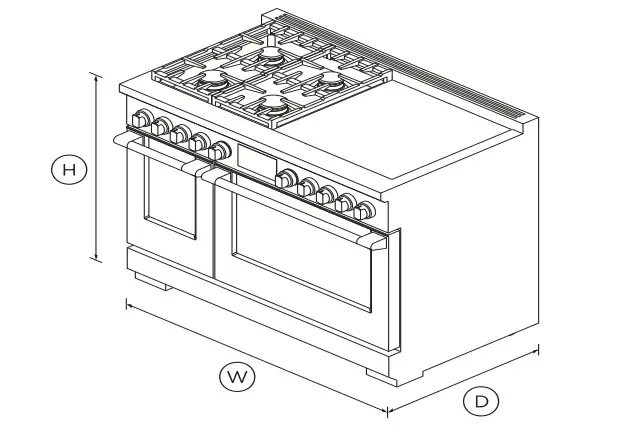 H
W
D