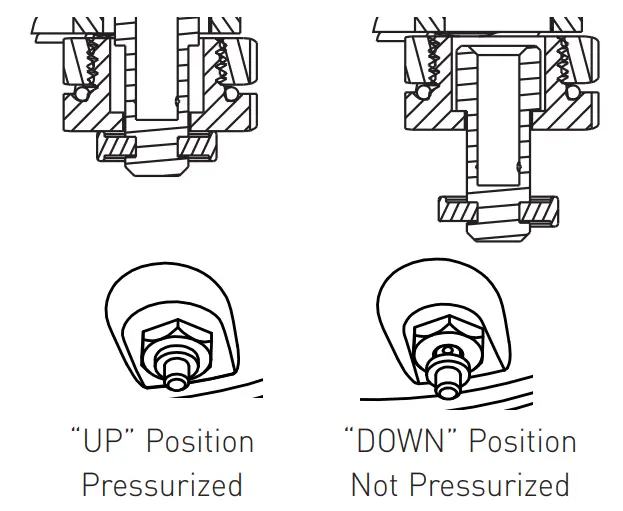 “UP” Position
Pressurized

“DOWN” Position
Not Pressurized