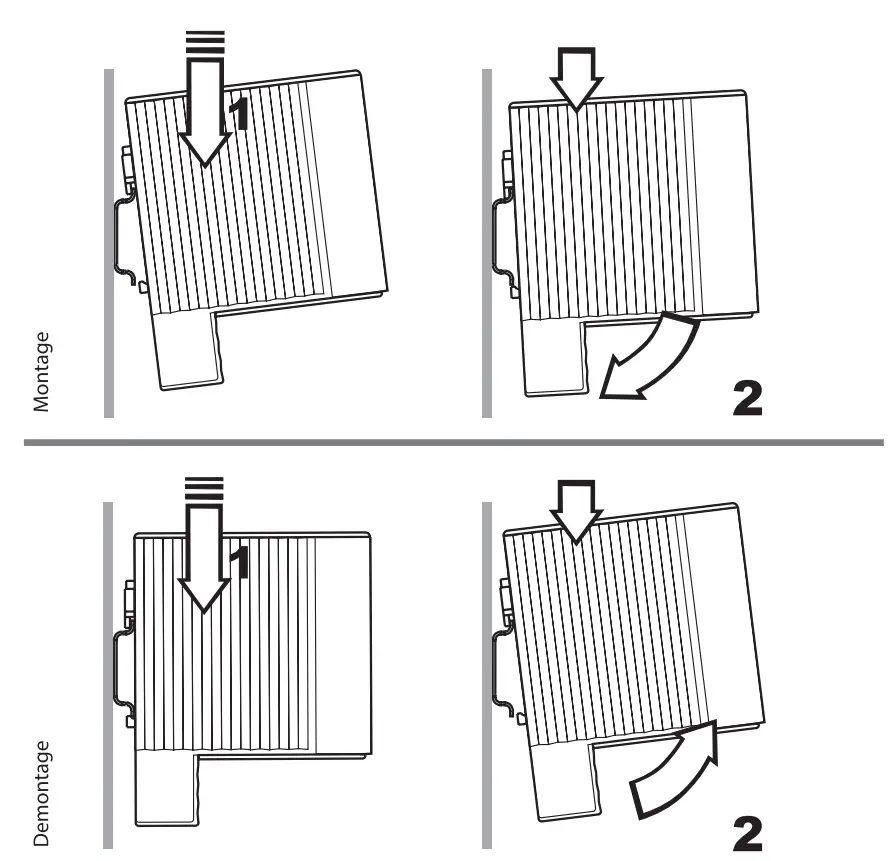 Montage

1

2

Demontage

1

2