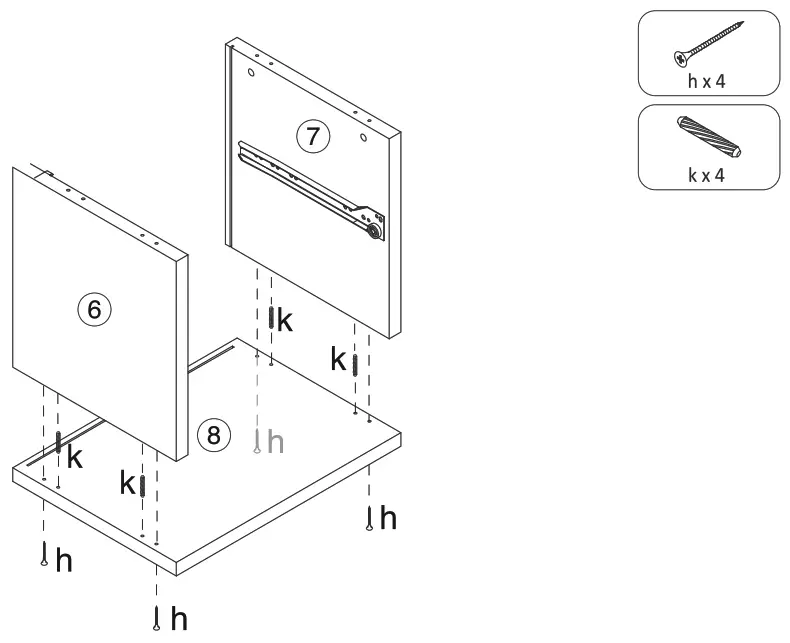 h x 4

k x 4

7

6

k

k

8

h

k

k

h

h

h