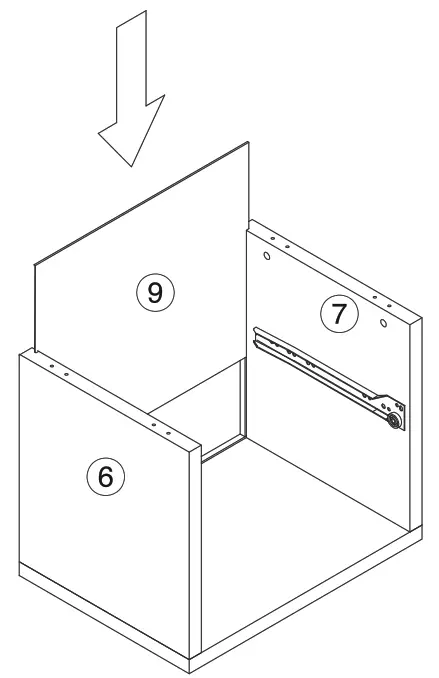 9

7

6