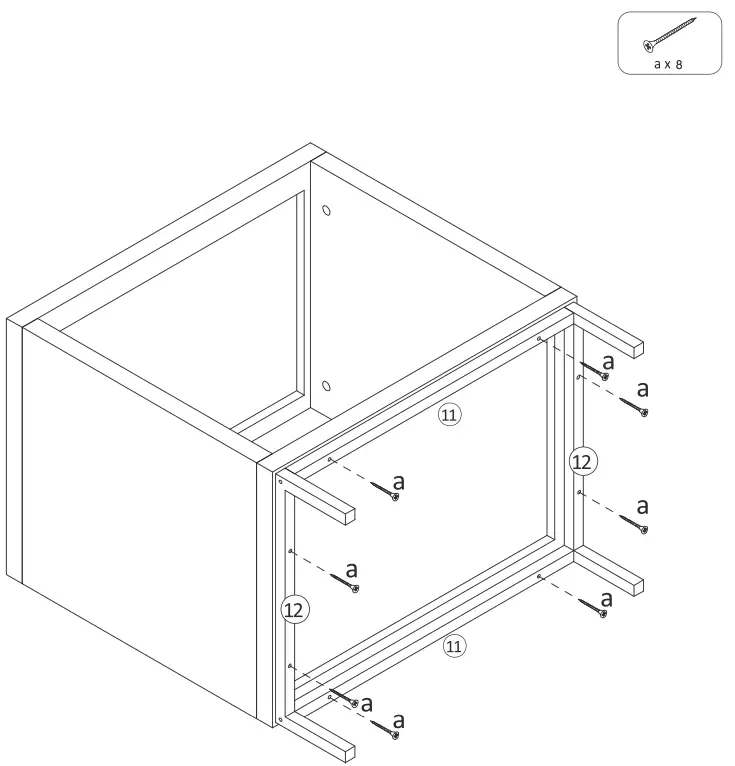 a x 8

a
a
11
12
a
a
a
a
12
11
a
a