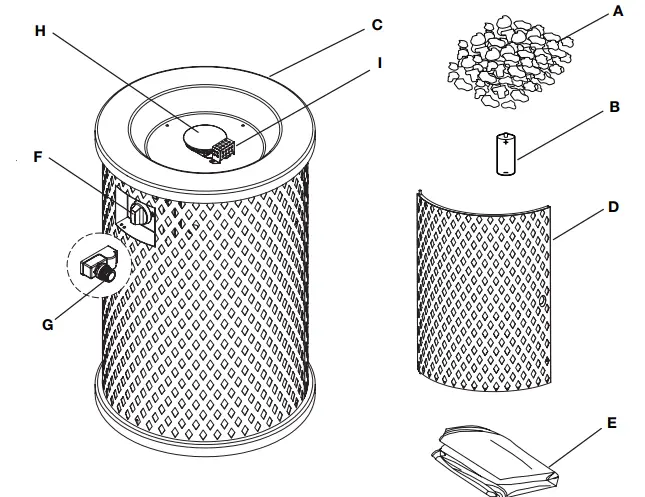 H
C
I
A
B
F
D
G
E