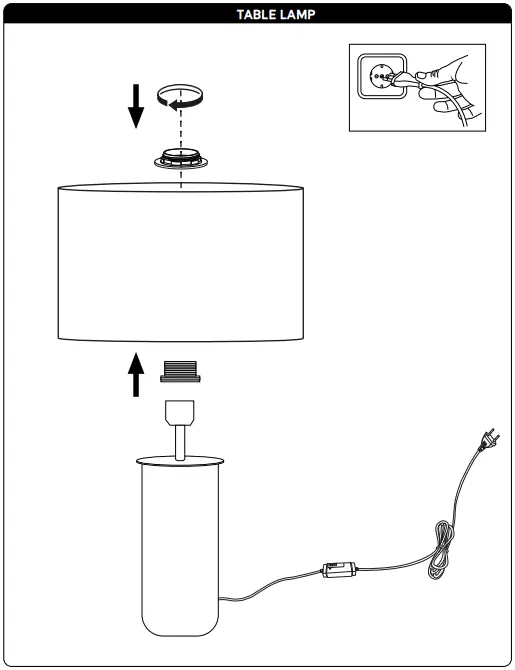 TABLE LAMP