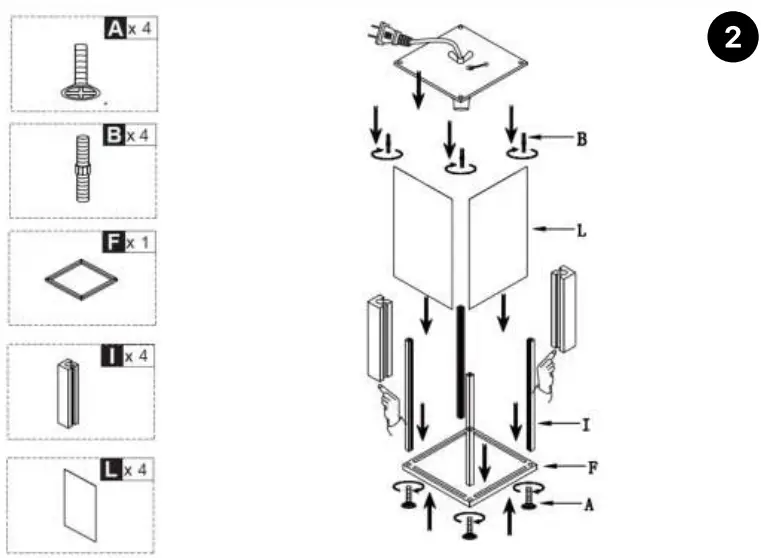 A x 4

B x 4

F x 1

I x 4

L x 4

2

B

L

I

F

A