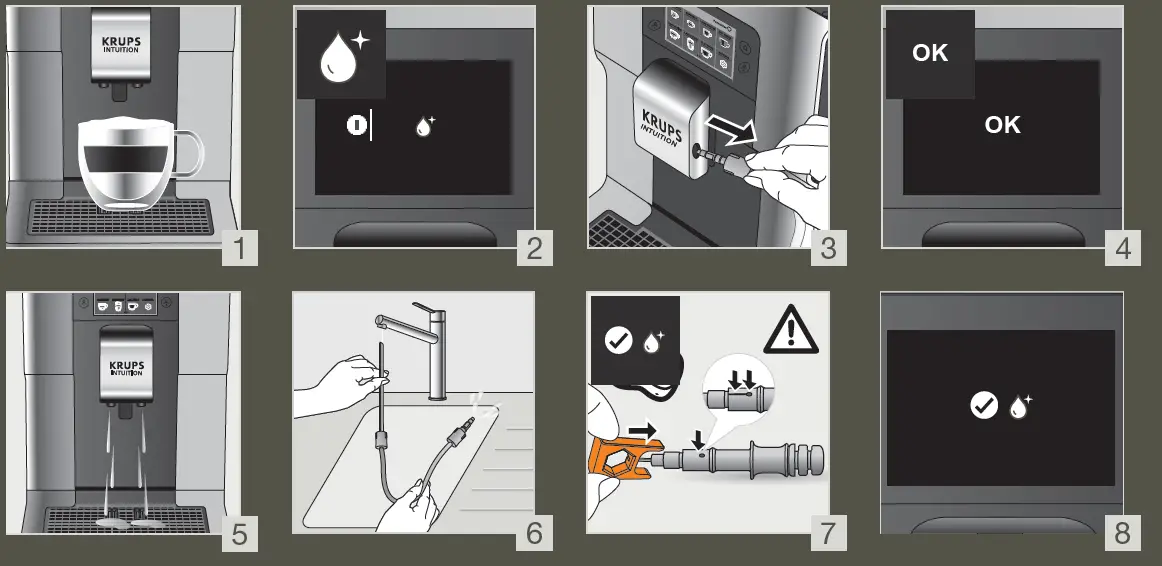 KRUPS INTUITION

1

2

KRUPS INTUITION

3

OK

OK

4

KRUPS INTUITION

5

6

7

8