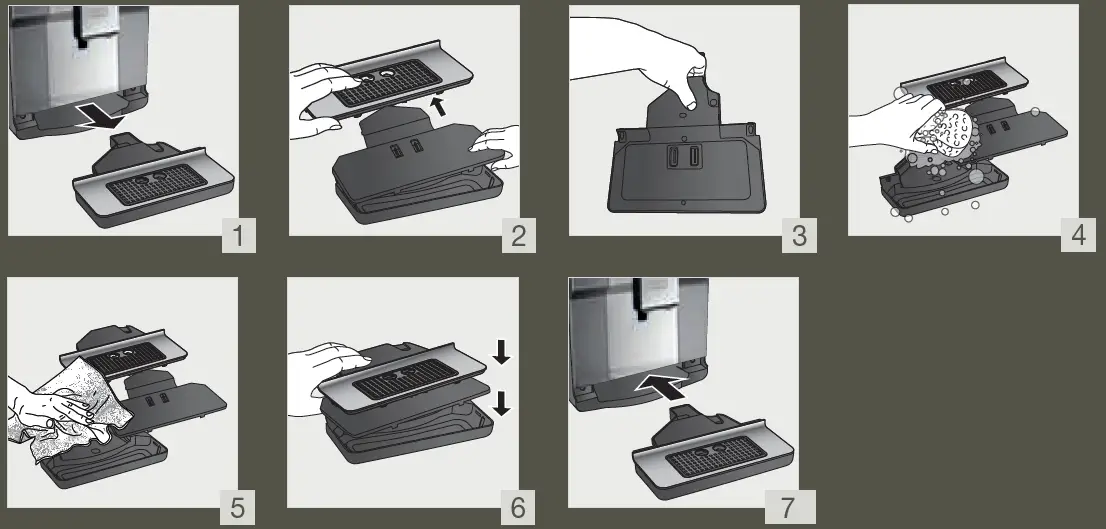 1

2

3

4

5

6

7