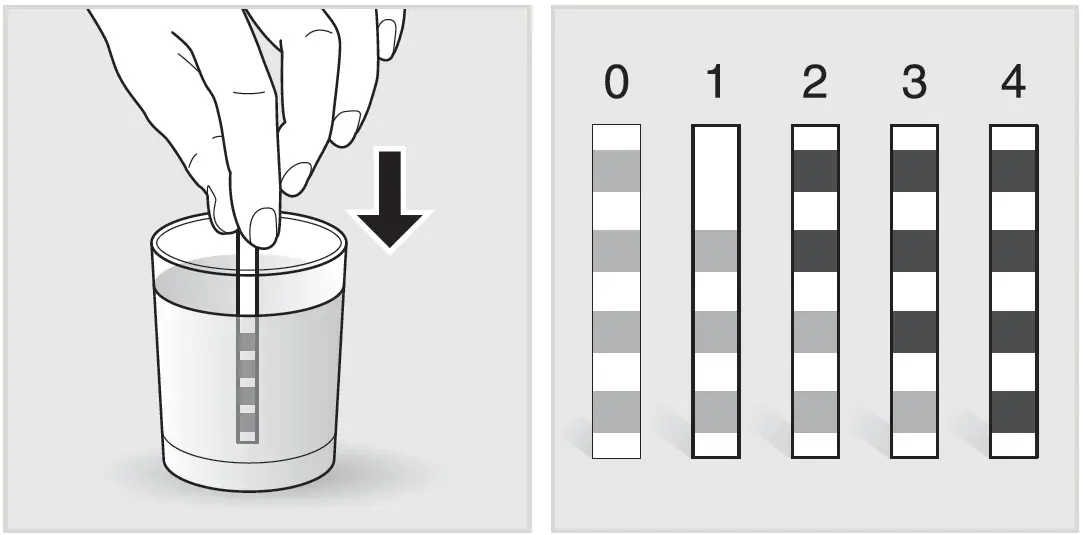 0 1 2 3 4