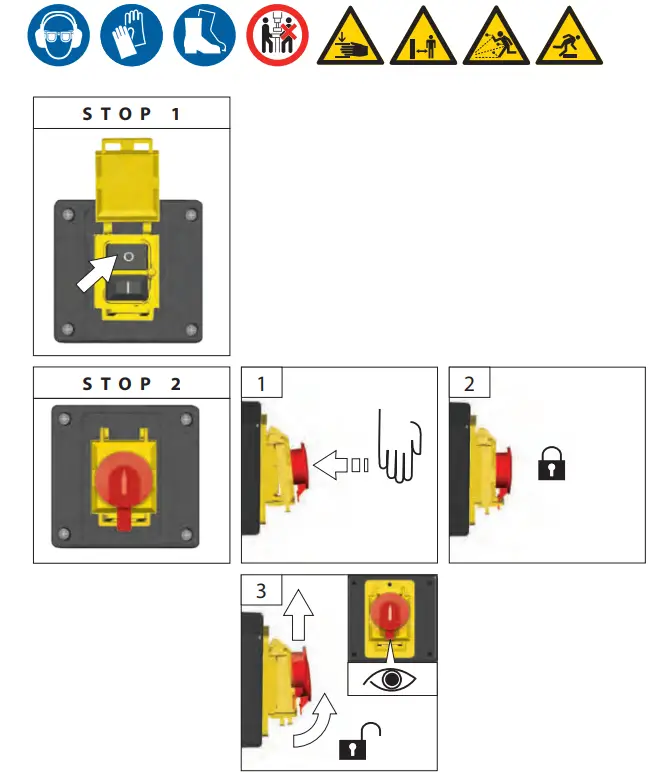 STOP 1

O

I

STOP 2

1

2

3