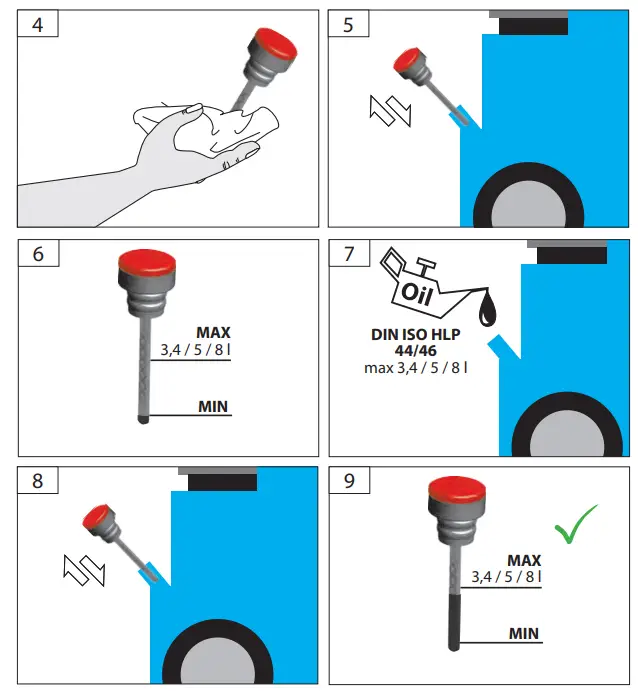 4

5

6

MAX
3,4 / 5 / 8 l

MIN

7

Oil

DIN ISO HLP
44/46
max 3,4 / 5 / 8 l

8

9

MAX
3,4 / 5 / 8 l

MIN