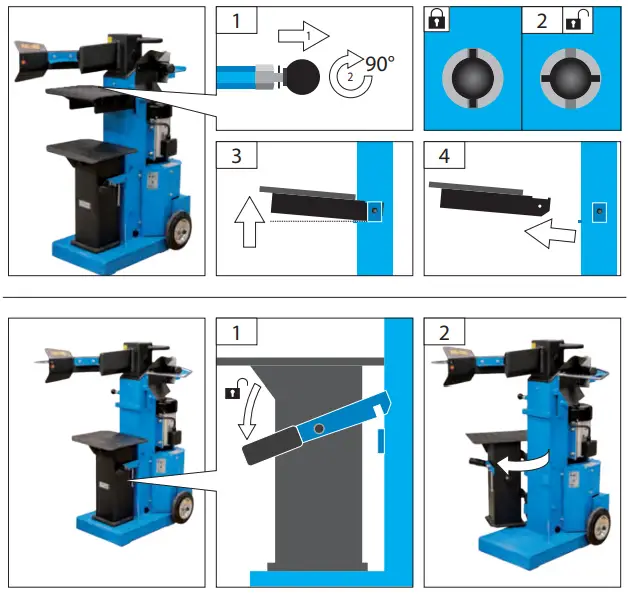 1

1

2

90°

2

3

4

1

2