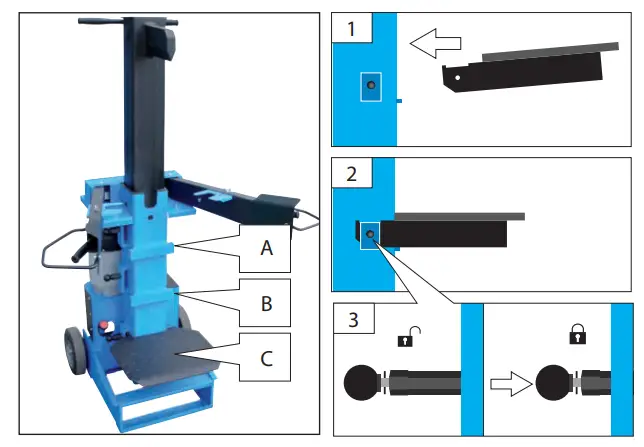 A
B
C
1
2
3