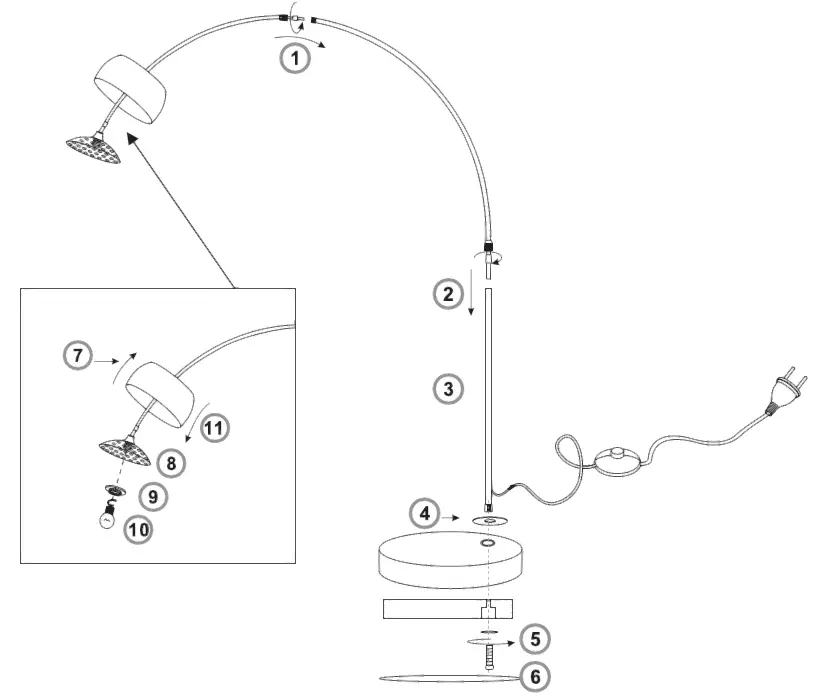 1
2
3
4
5
6
7
11
8
9
10