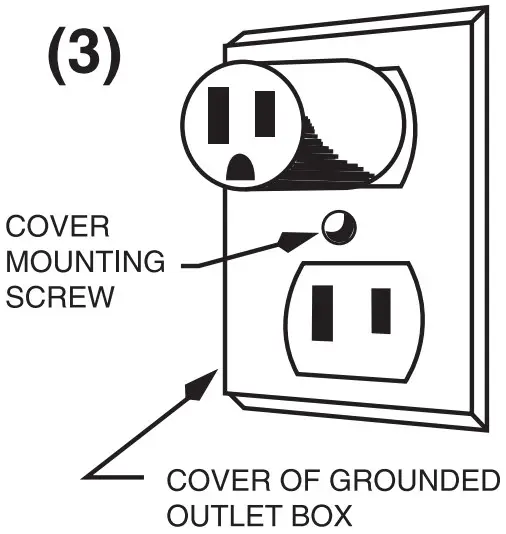 (3)

COVER MOUNTING SCREW

COVER OF GROUNDED OUTLET BOX