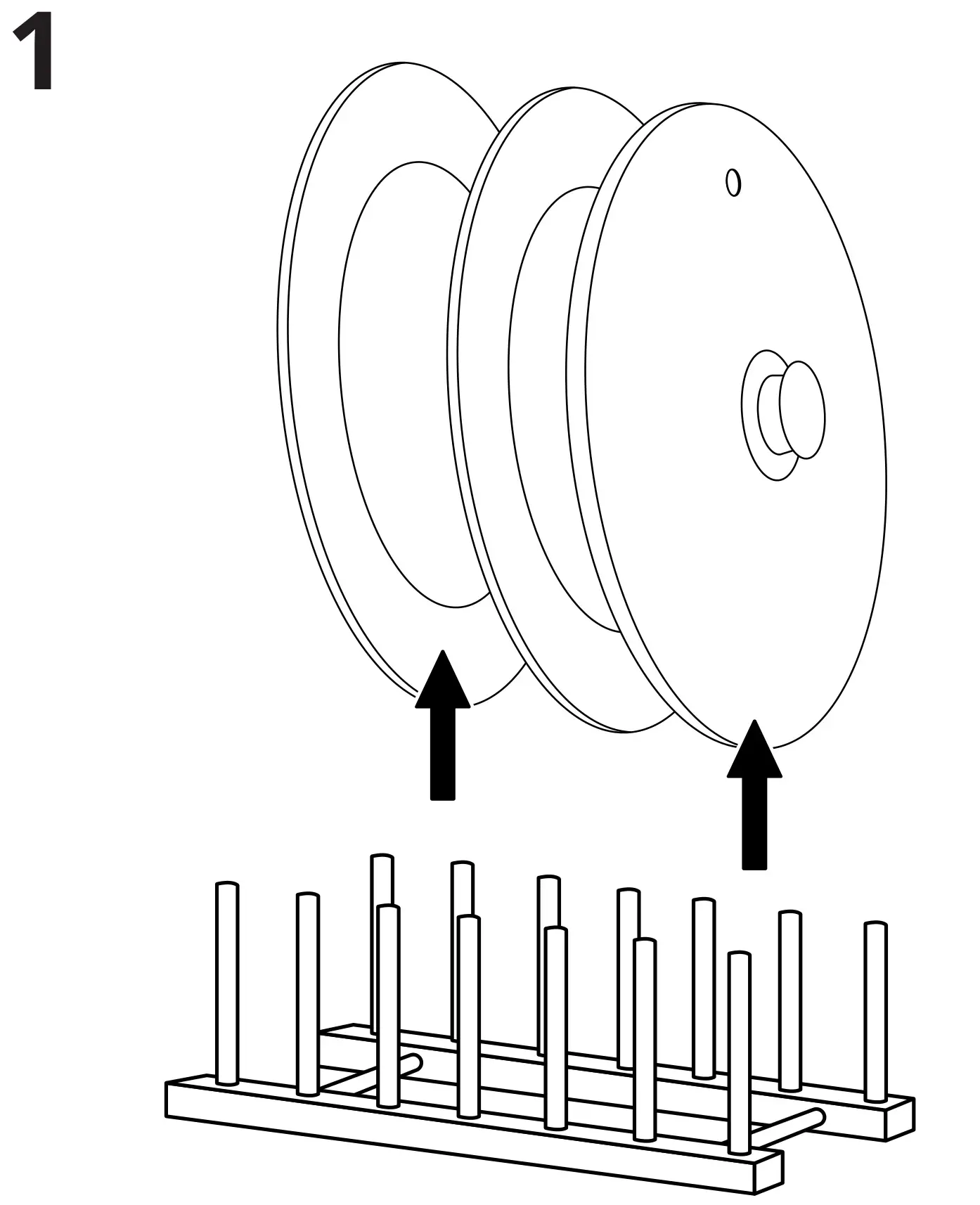 1