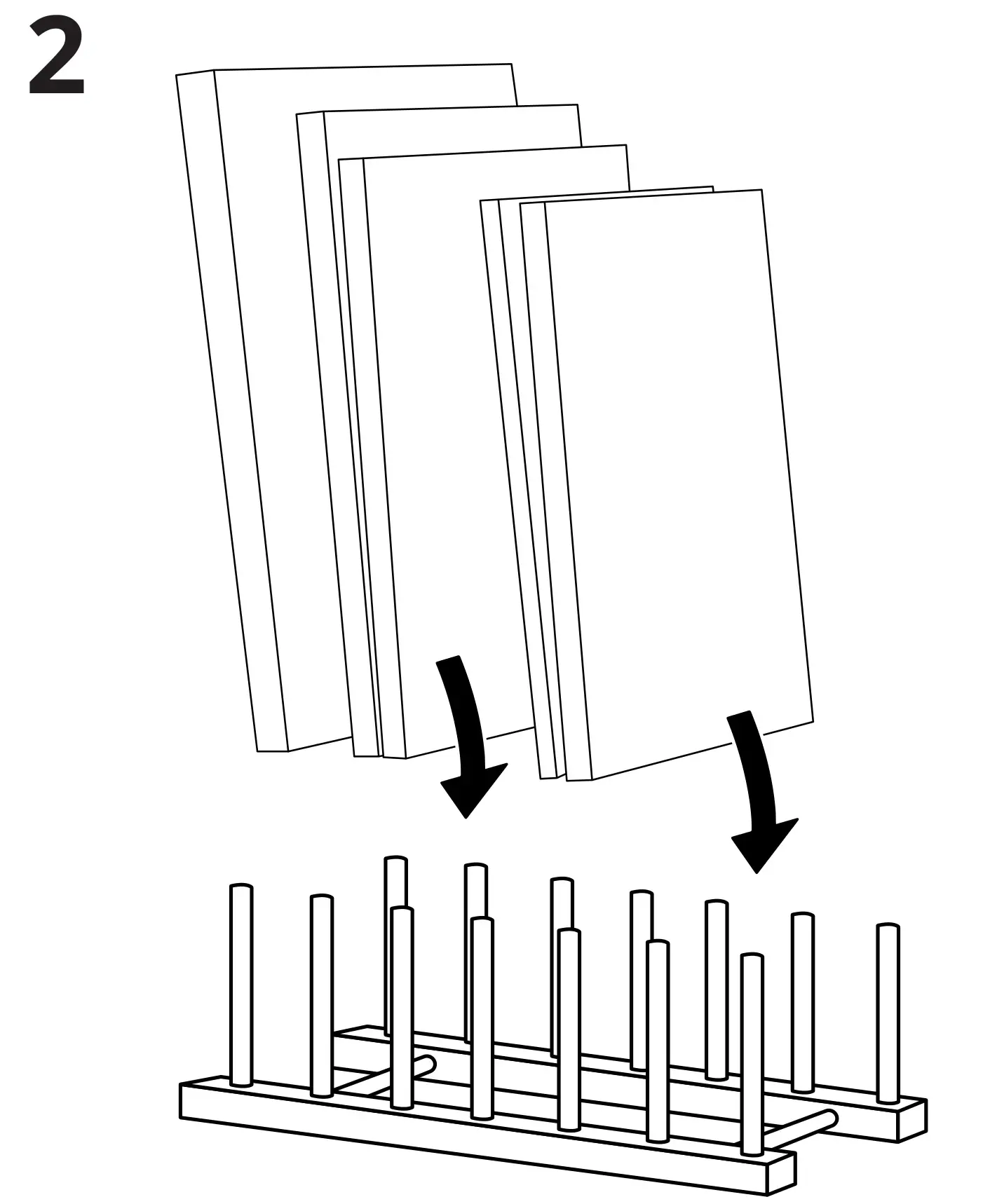 2