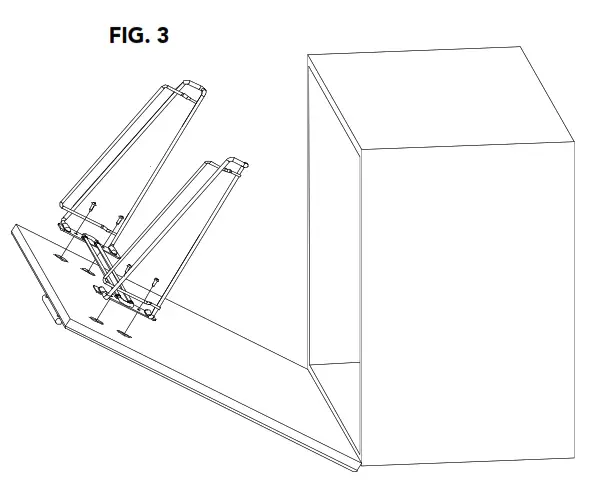 FIG. 3