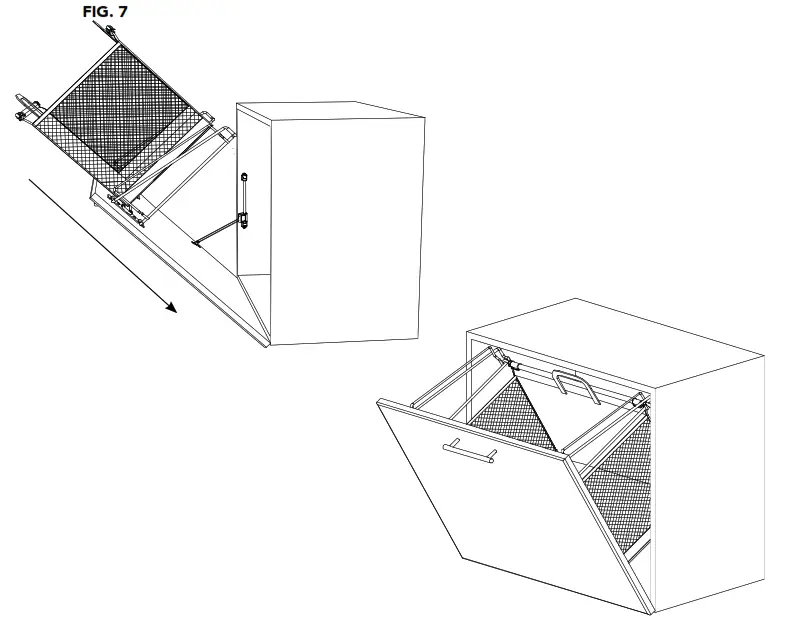 FIG. 7