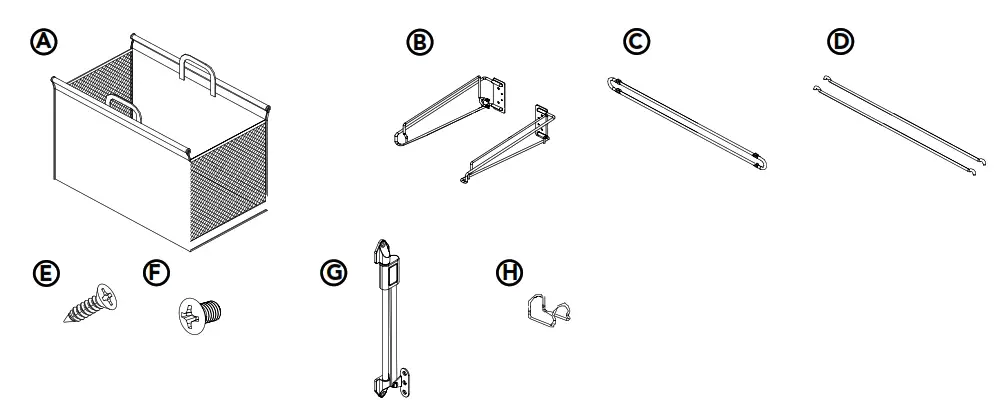 A
B
C
D
E
F
G
H