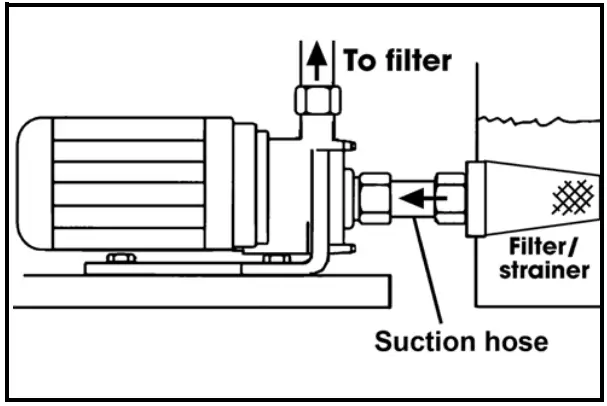 To filter

Filter/
strainer

Suction hose