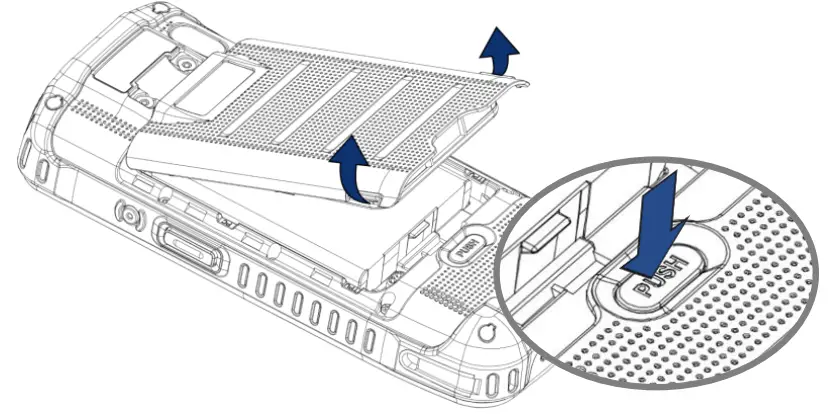 PUSH

PUSH