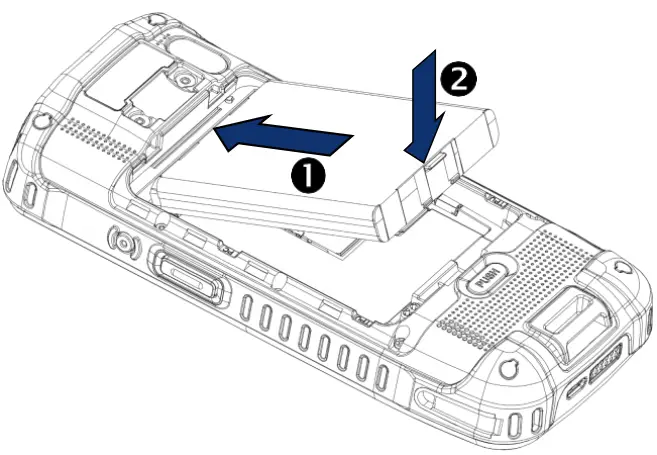 2

1

PUSH