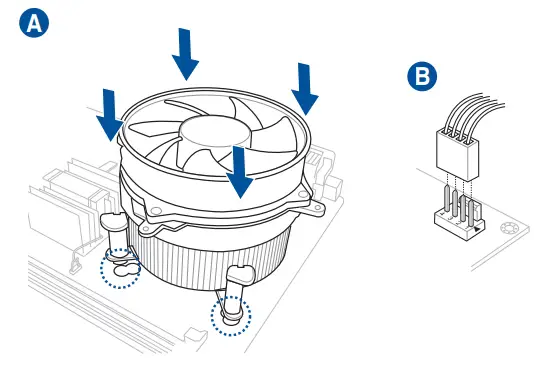 A

B