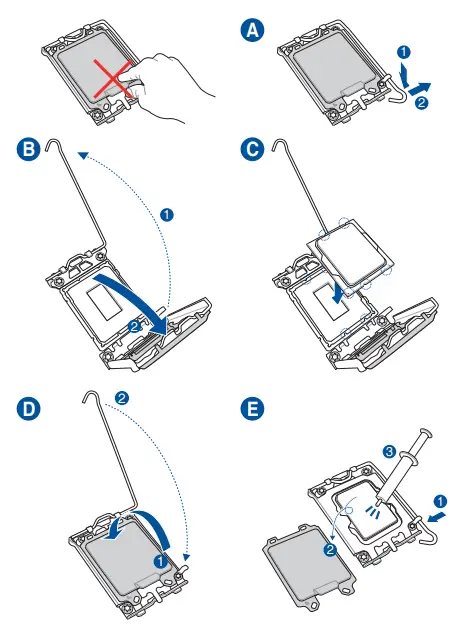 A
1
2
B
1
2
C
D
2
1
E
3
1
2