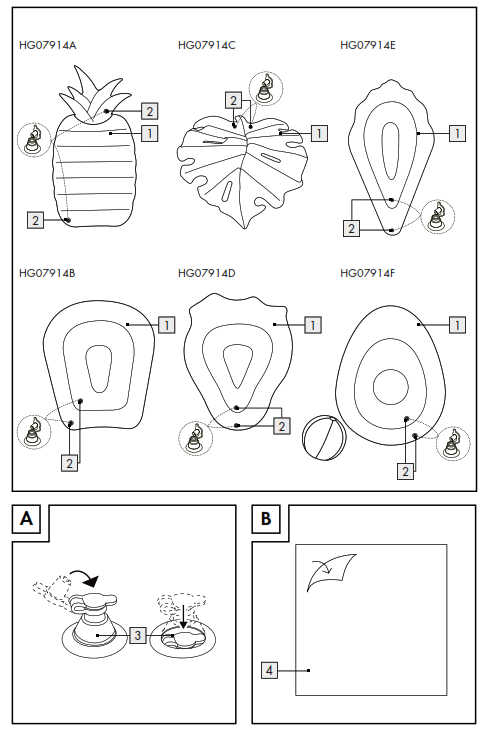 HG07914A

2

1

2

HG07914C

2

1

HG07914E

1

2

HG07914B

1

2

HG07914D

1

2

HG07914F

1

2

A

3

B

4