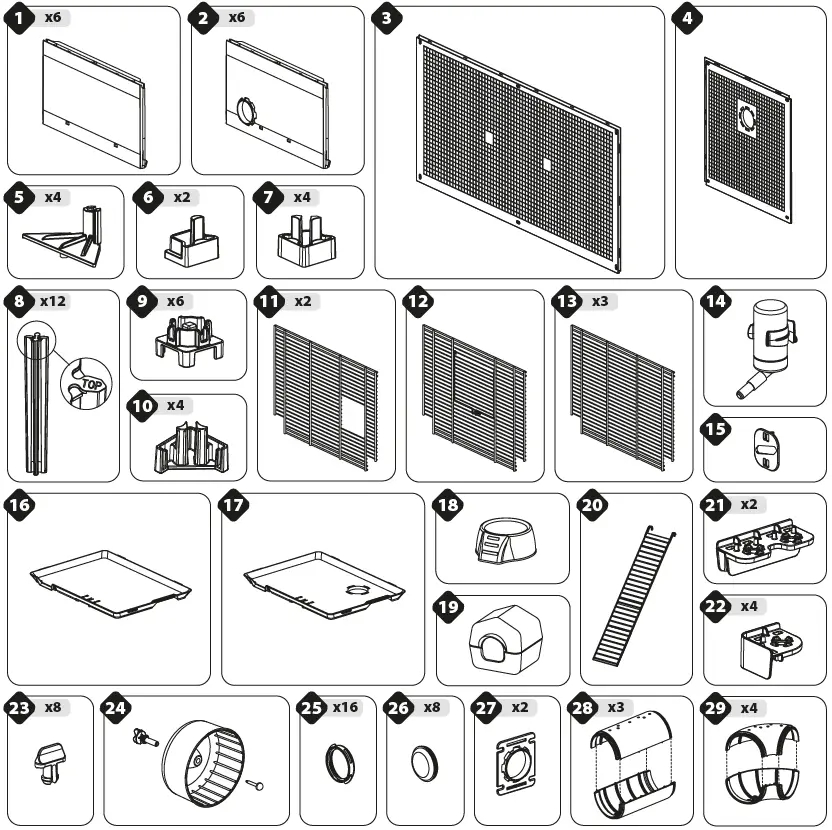 1 x6
2 x6
3
4
5 x4
6 x2
7 x4
8 x12
TOP
9 x6
10 x4
11 x2
12
13 x3
14
15
16
17
18
19
20
21 x2
22 x4
23 x8
24
25 x16
26 x8
27 x2
28 x3
29 x4