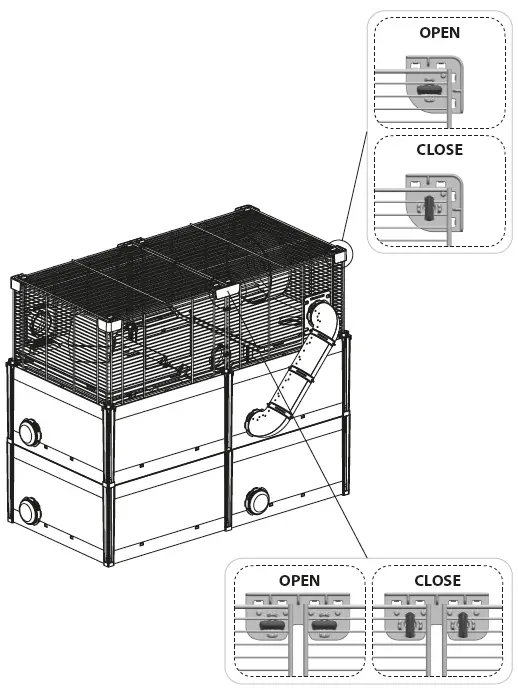 OPEN

CLOSE

OPEN

CLOSE