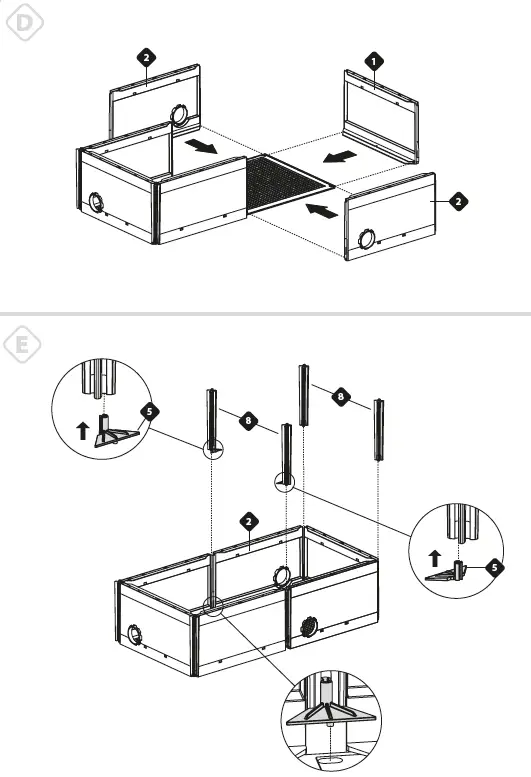 D

2

1

2

E

5

8

8

2

5