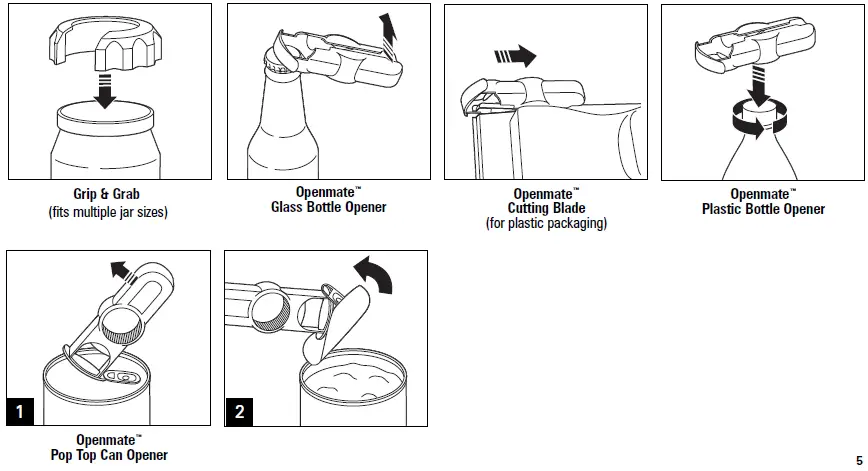 Grip & Grab
(fits multiple jar sizes)

Openmate™
Glass Bottle Opener

Openmate™
Cutting Blade
(for plastic packaging)

Openmate™
Plastic Bottle Opener

1

2

Openmate™
Pop Top Can Opener

5