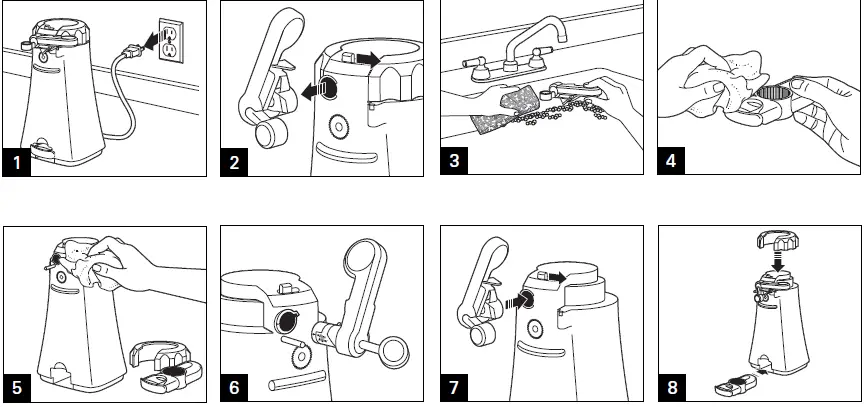 1

2

3

4

5

6

7

8