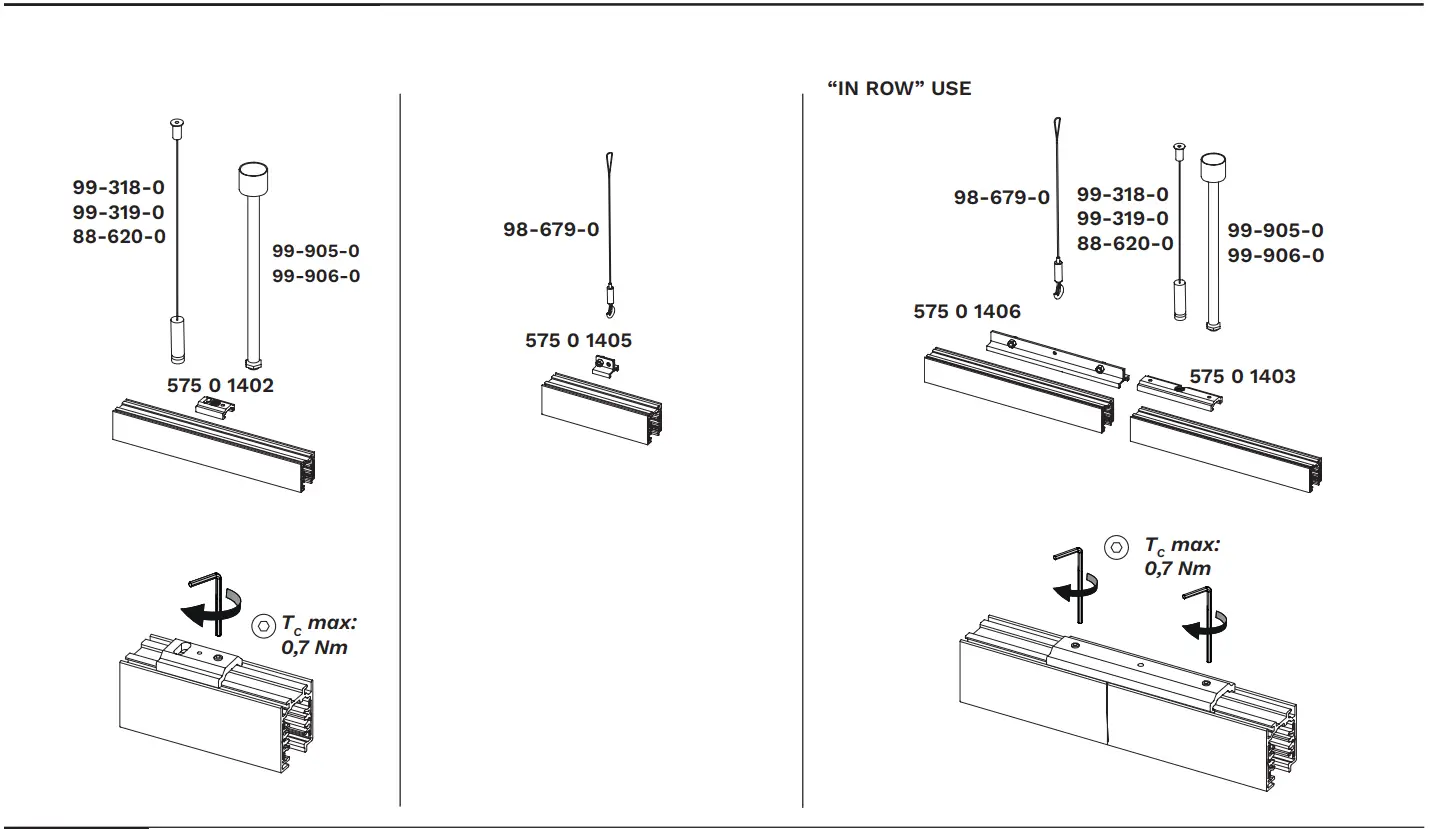 99-318-0
99-319-0
88-620-0

99-905-0
99-906-0

575 0 1402

$T_c$ max:
0,7 Nm

98-679-0

575 0 1405

"IN ROW" USE

98-679-0

99-318-0
99-319-0
88-620-0

99-905-0
99-906-0

575 0 1406

575 0 1403

$T_c$ max:
0,7 Nm