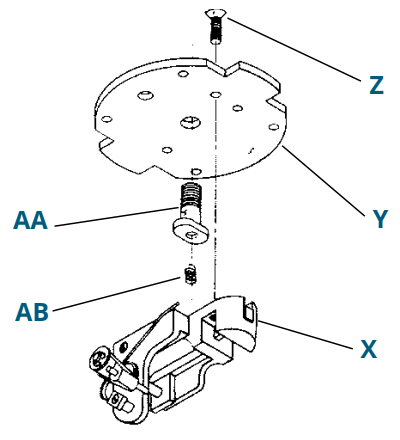 Z

Y

AA

AB

X