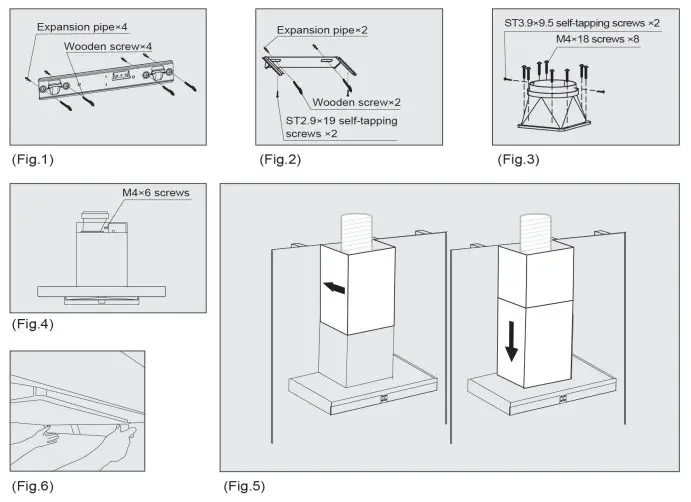 Expansion pipe×4
Wooden screw×4

(Fig.1)

Expansion pipe×2
Wooden screw×2
ST2.9×19 self-tapping screws ×2

(Fig.2)

ST3.9×9.5 self-tapping screws ×2
M4×18 screws ×8

(Fig.3)

M4×6 screws

(Fig.4)

(Fig.6)

(Fig.5)