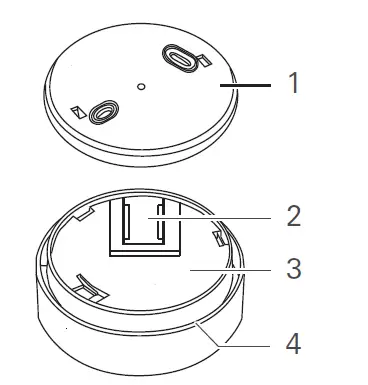 1
2
3
4