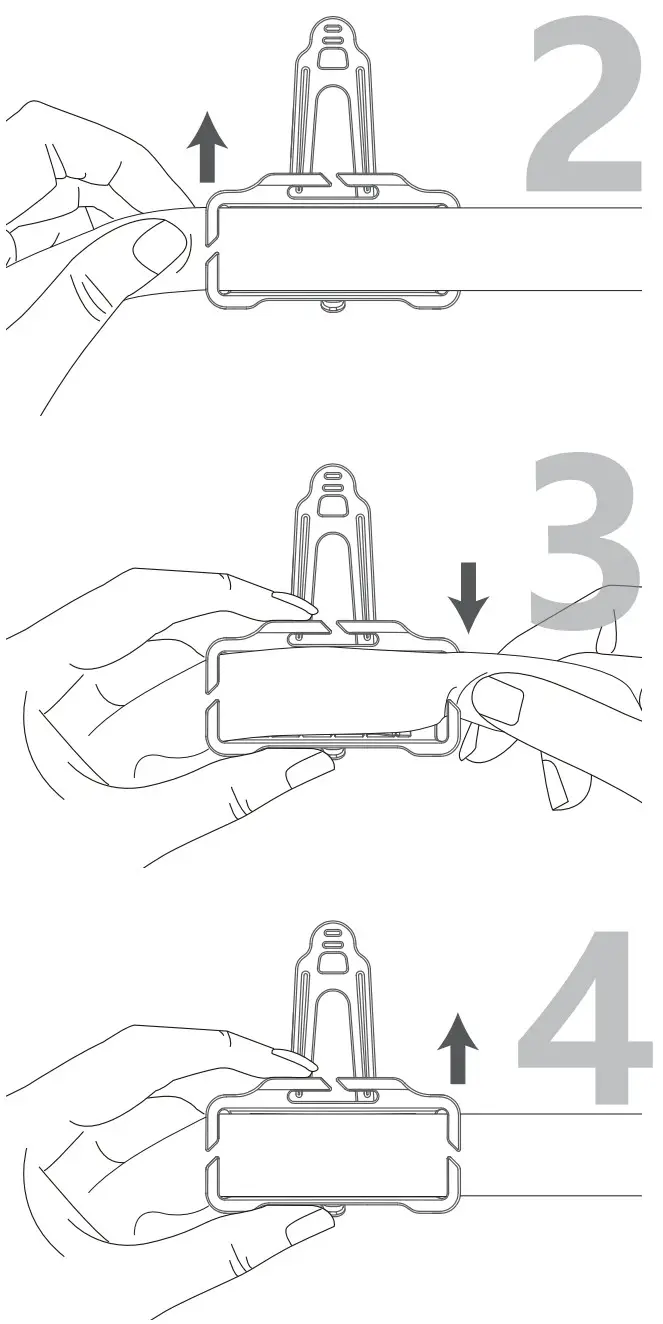 2

3

4