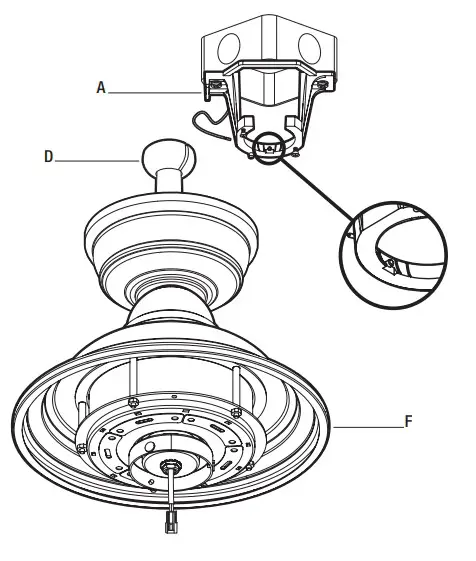 A

D

F