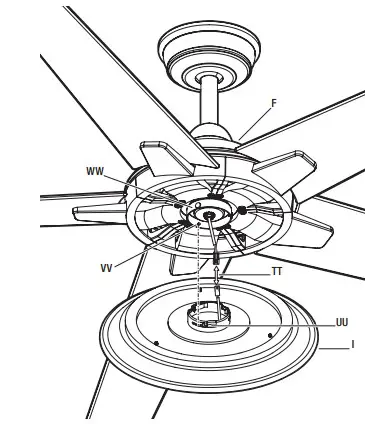 F
WW
VV
TT
UU
I