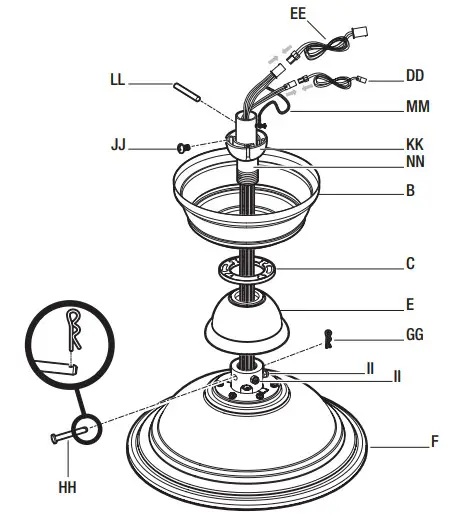 EE
LL
DD
MM
JJ
KK
NN
B
C
E
GG
II
II
F
HH