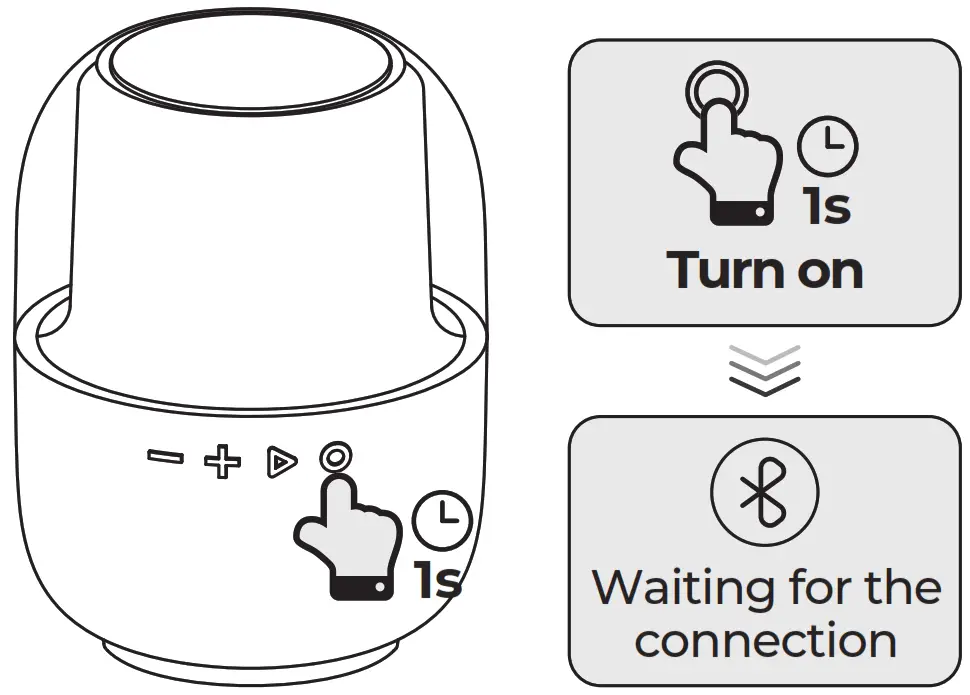 1s

1s
Turn on

Waiting for the connection