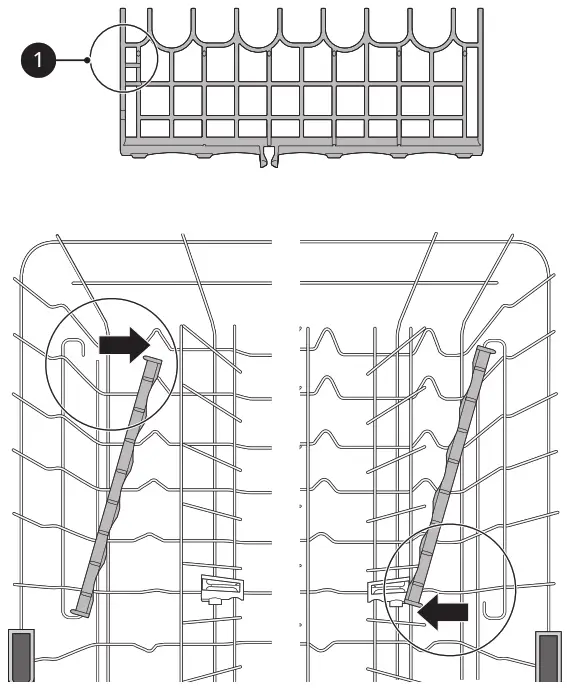 1