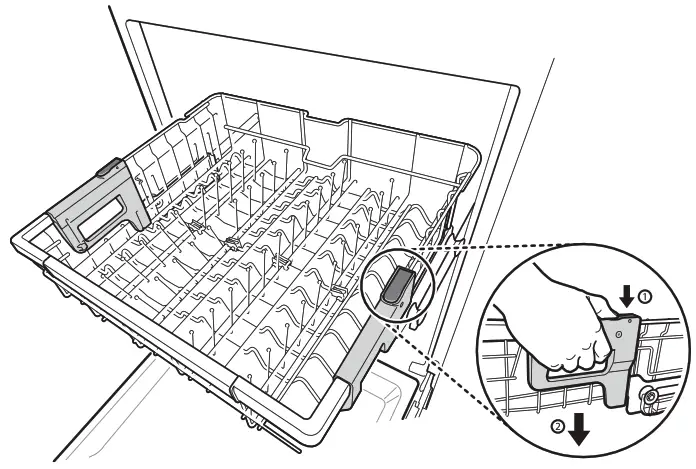 ①
②