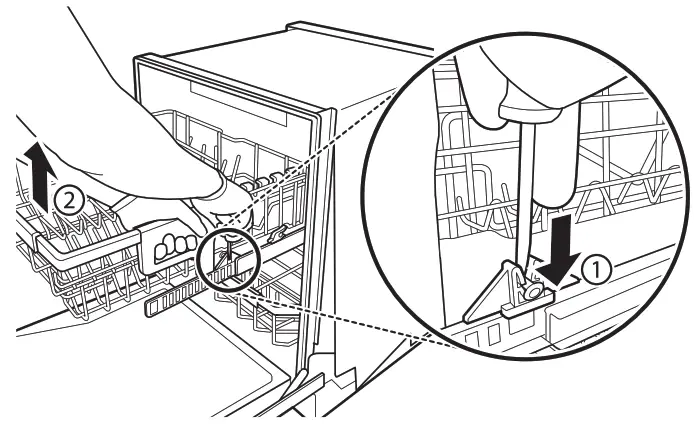 ②
①